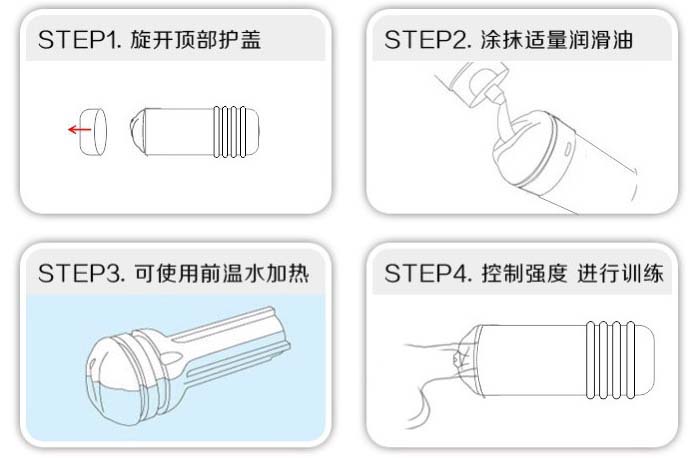 STEP1. 旋开顶部护盖

STEP2. 涂抹适量润滑油

STEP3. 可使用前温水加热

STEP4. 控制强度 进行训练