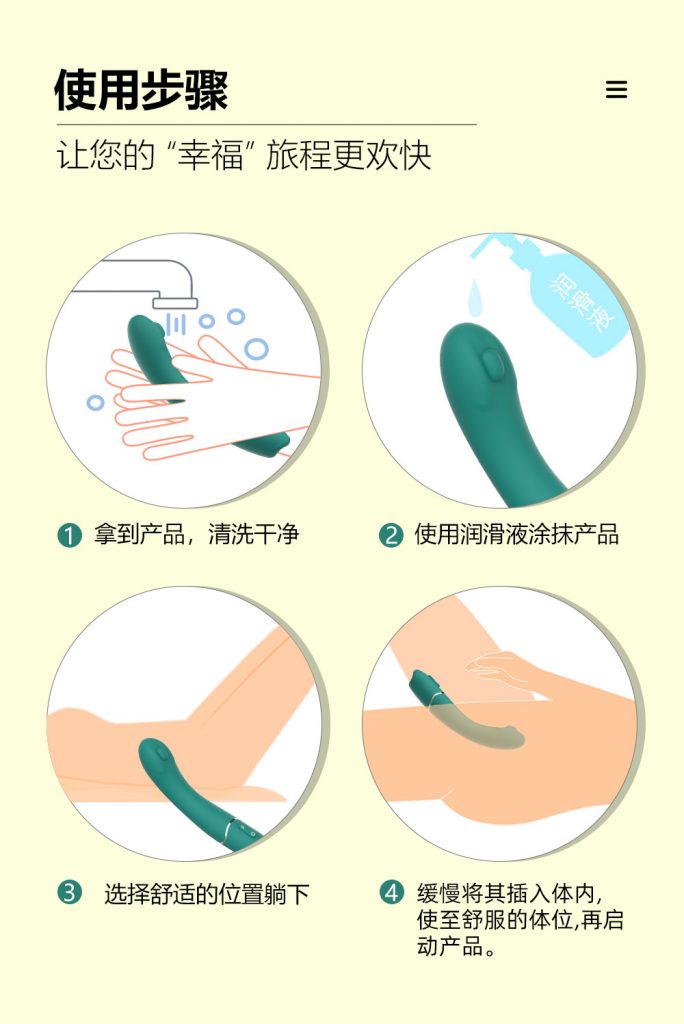 使用步骤

让您的“幸福”旅程更欢快

润滑液

1 拿到产品，清洗干净

2 使用润滑液涂抹产品

3 选择舒适的位置躺下

4 缓慢将其插入体内，使至舒服的体位,再启动产品。