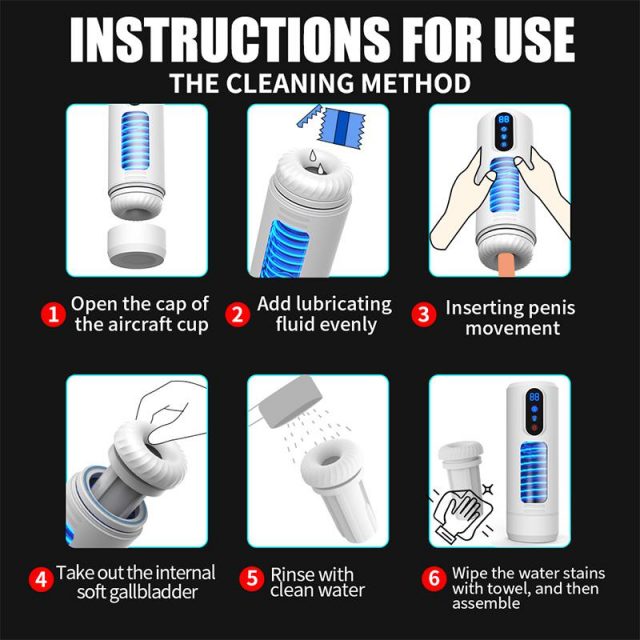 INSTRUCTIONS FOR USE
THE CLEANING METHOD

88

1 Open the cap of the aircraft cup

2 Add lubricating fluid evenly

3 Inserting penis movement

88

4 Take out the internal soft gallbladder

5 Rinse with clean water

6 Wipe the water stains with towel, and then assemble